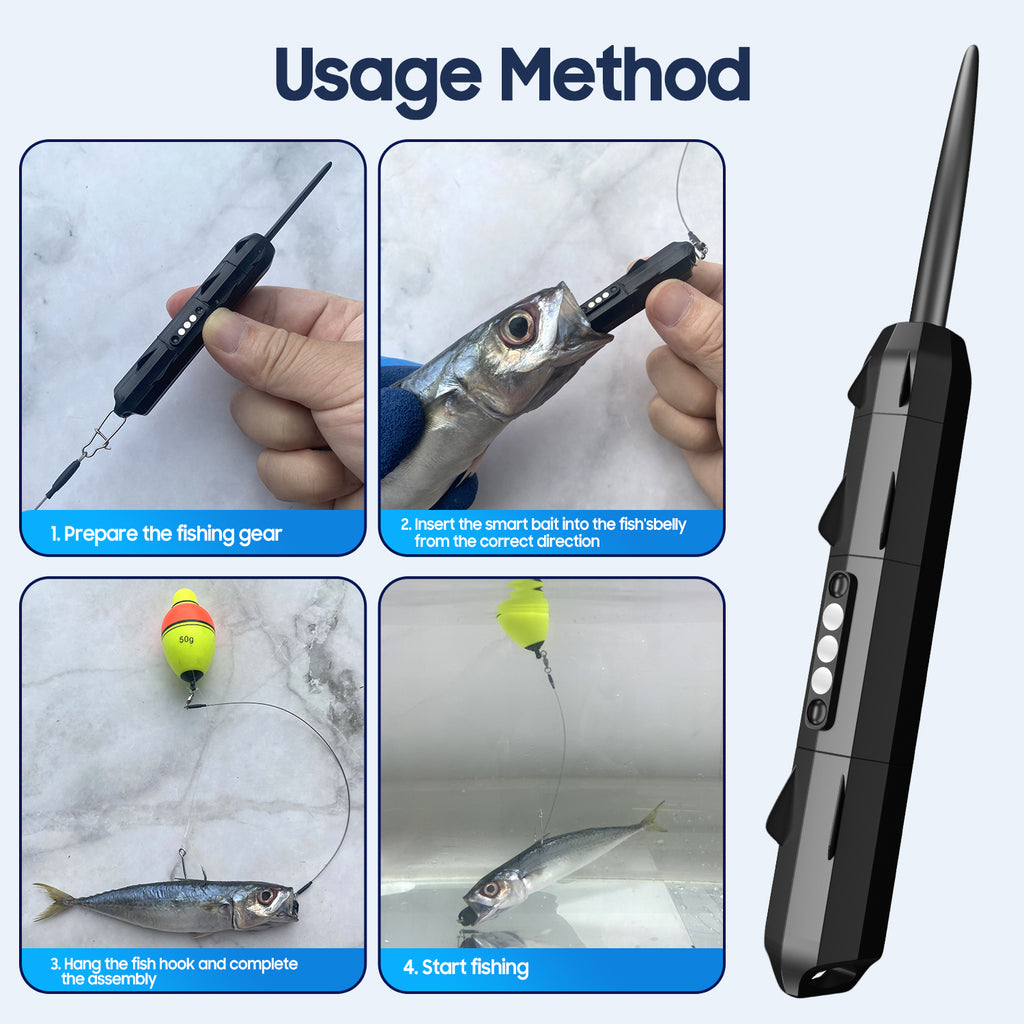 Usage Method

1. Prepare the fishing gear

2. Insert the smart bait into the fish'sbelly from the correct direction

50g

3. Hang the fish hook and complete the assembly

4. Start fishing