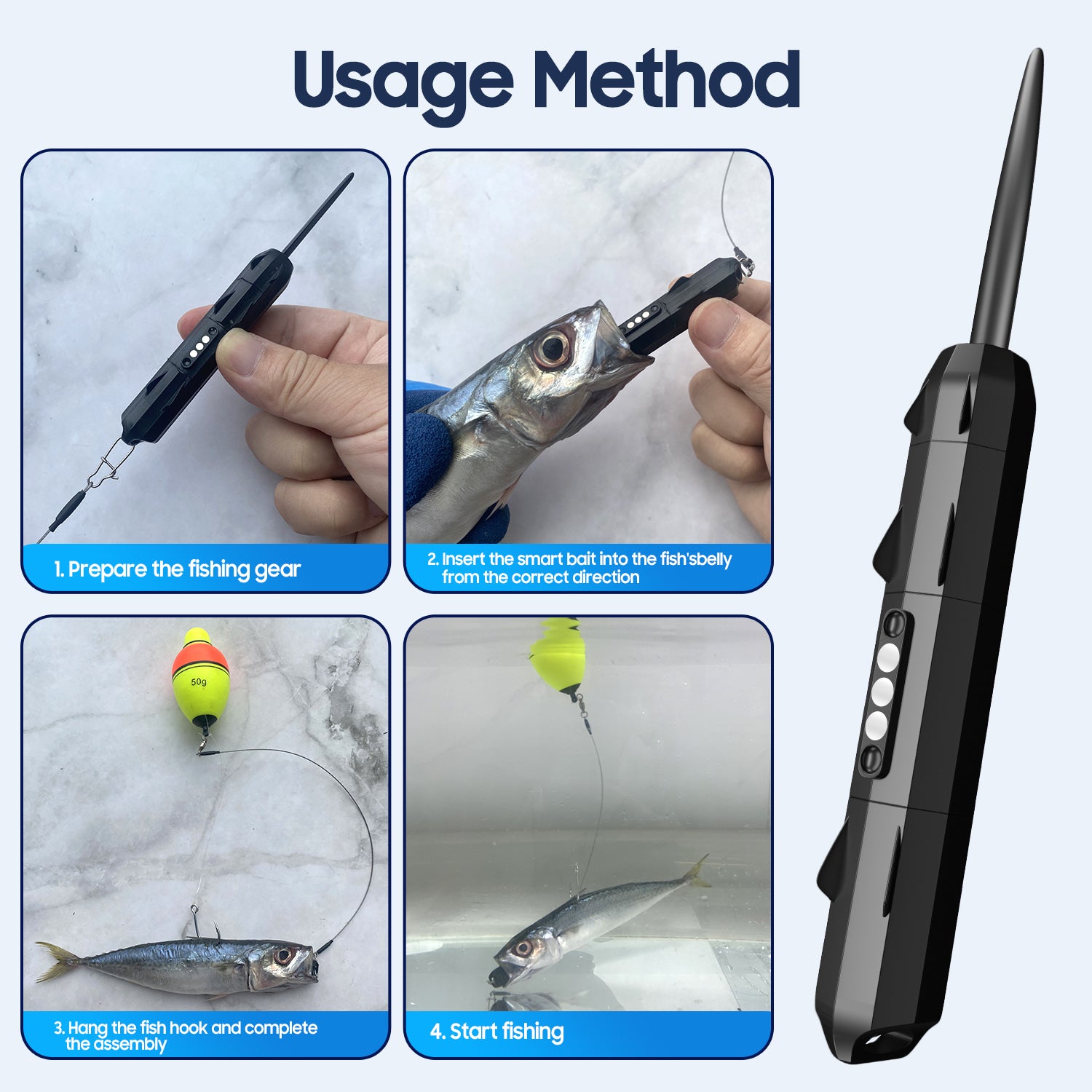 Usage Method

1. Prepare the fishing gear

2. Insert the smart bait into the fish'sbelly from the correct direction

50g

3. Hang the fish hook and complete the assembly

4. Start fishing